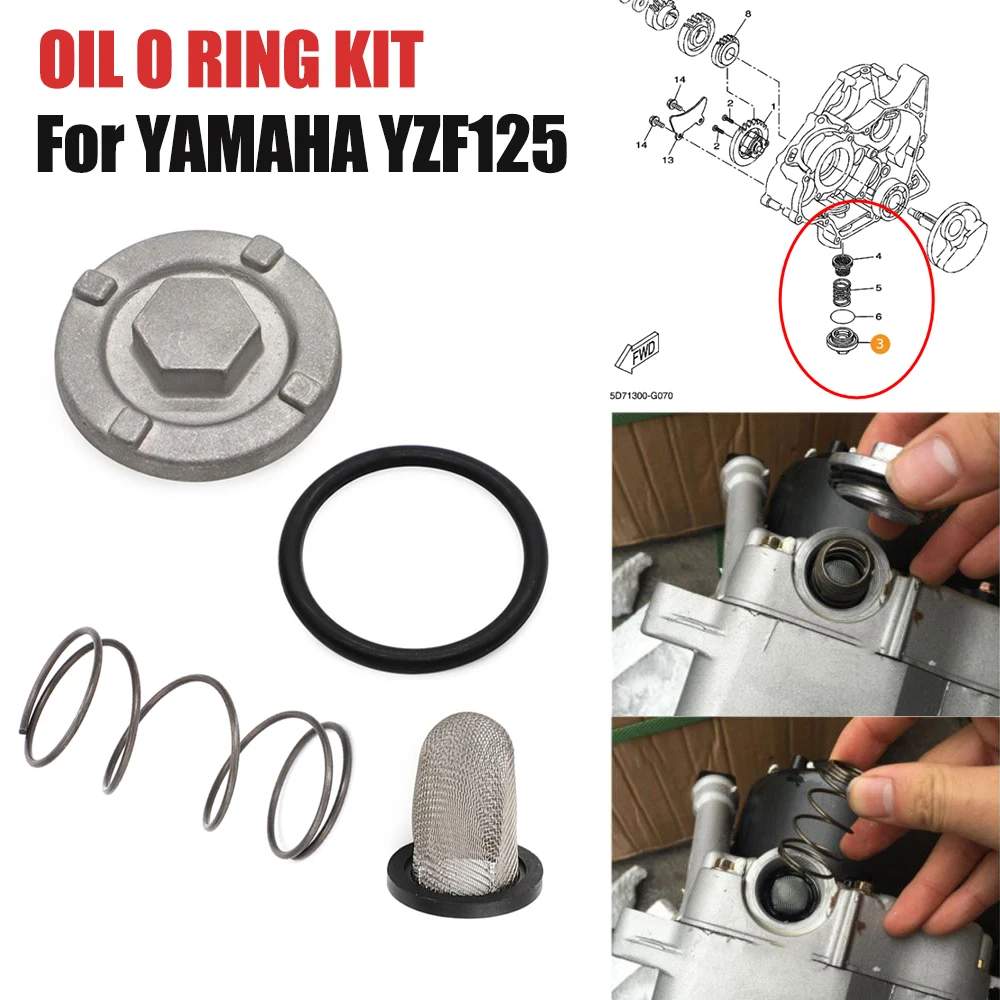 OIL O RING KIT
For YAMAHA YZF125

8
14
2
1
14
2
13
4
5
6
3
FWD
5D71300-G070