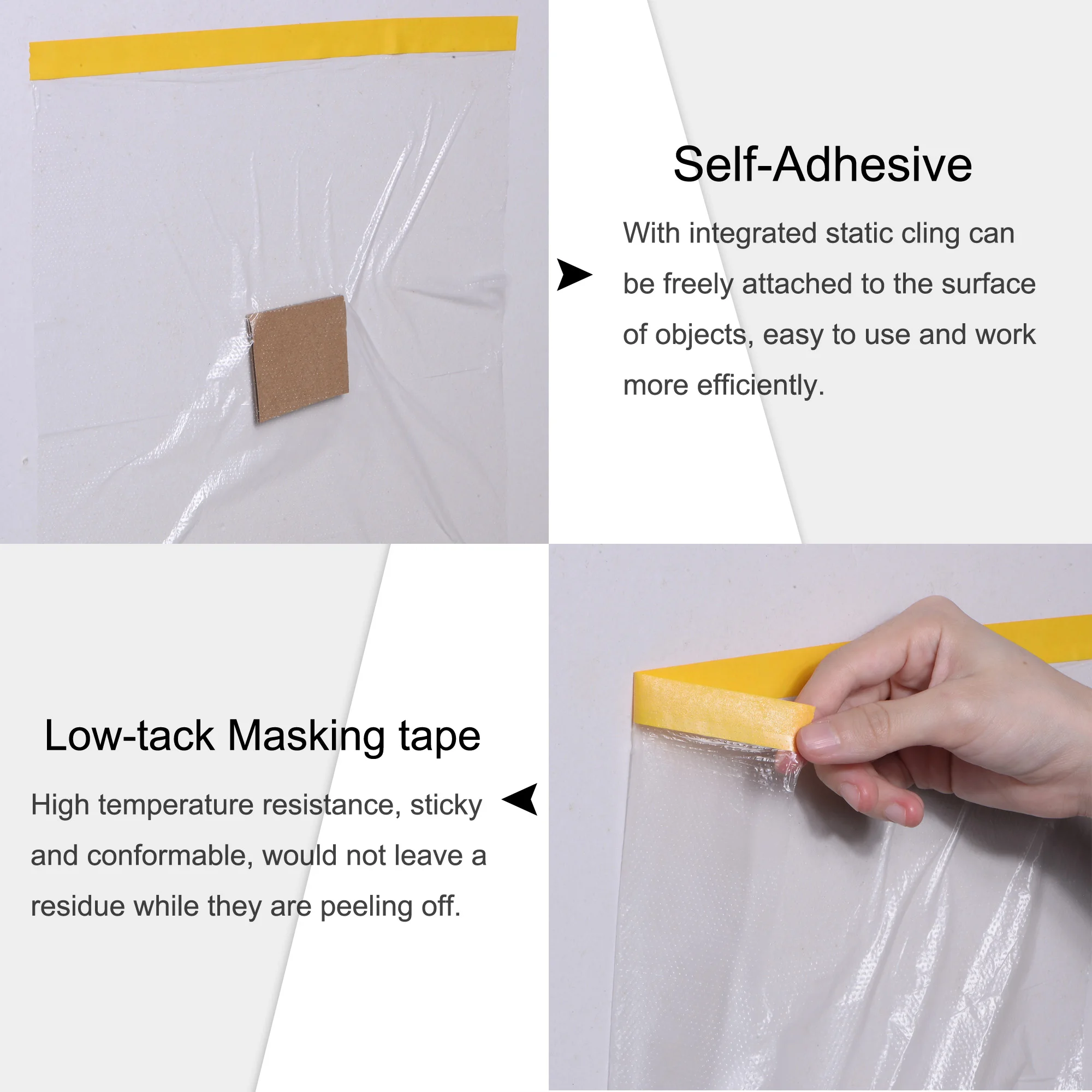 Self-Adhesive

With integrated static cling can be freely attached to the surface of objects, easy to use and work more efficiently.

Low-tack Masking tape

High temperature resistance, sticky and conformable, would not leave a residue while they are peeling off.