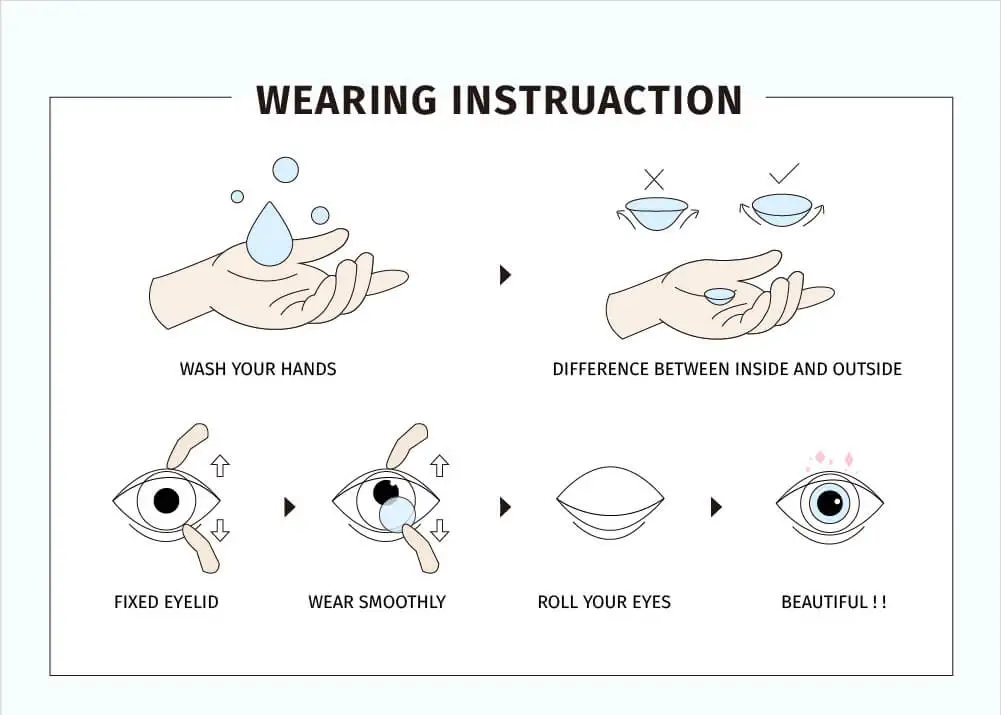 WEARING INSTRUACTION

WASH YOUR HANDS

DIFFERENCE BETWEEN INSIDE AND OUTSIDE

FIXED EYELID

WEAR SMOOTHLY

ROLL YOUR EYES

BEAUTIFUL ! !