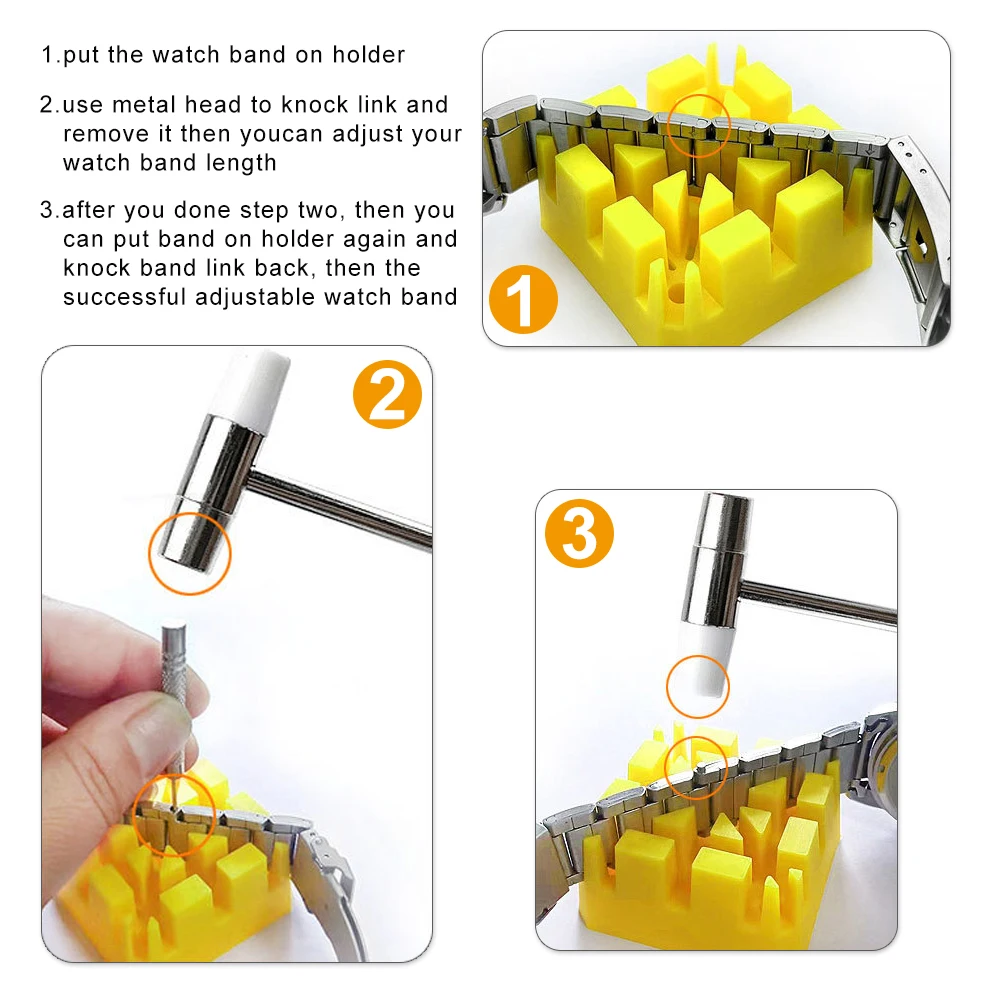 1.put the watch band on holder

2.use metal head to knock link and remove it then youcan adjust your watch band length

3.after you done step two, then you can put band on holder again and knock band link back, then the successful adjustable watch band

1

2

3