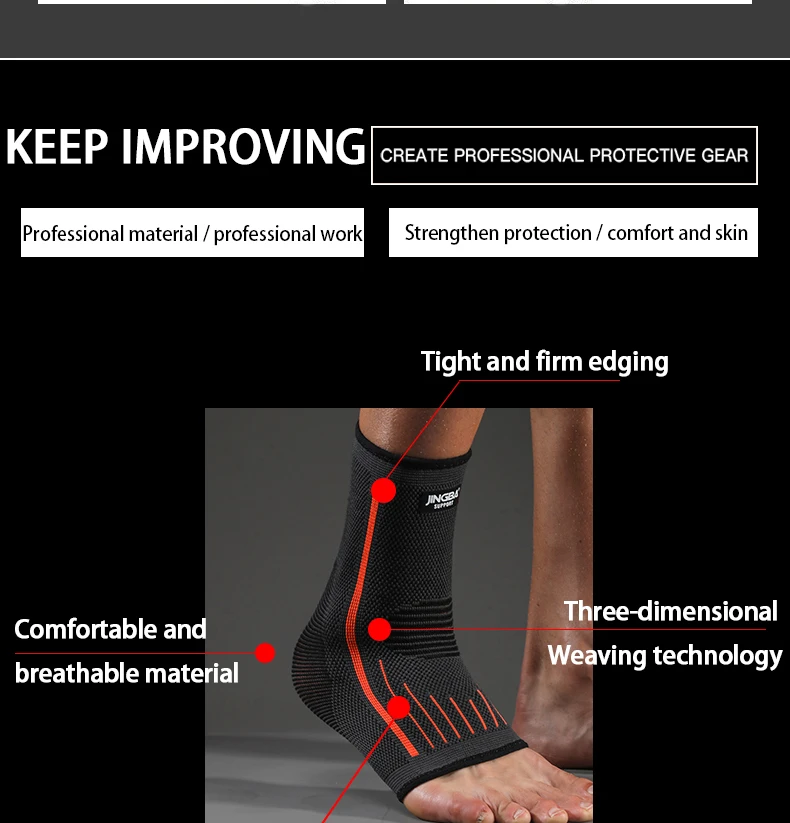 KEEP IMPROVING

CREATE PROFESSIONAL PROTECTIVE GEAR

Professional material / professional work

Strengthen protection / comfort and skin

Tight and firm edging

JINGBA SUPPORT

Comfortable and breathable material

Three-dimensional Weaving technology