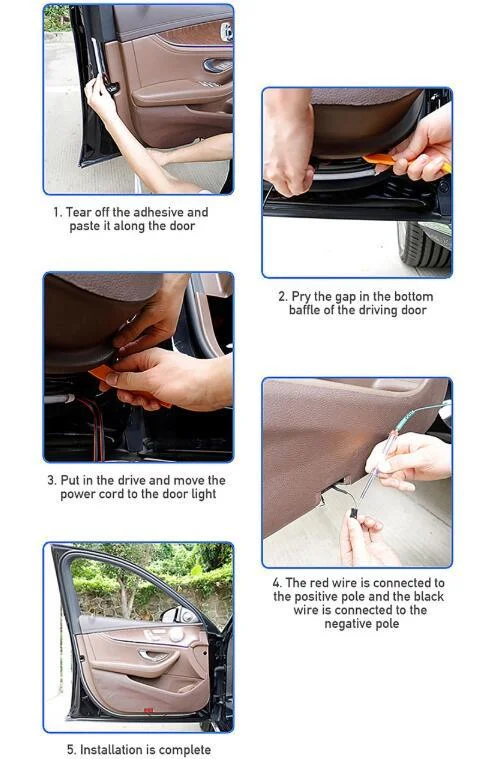 1. Tear off the adhesive and paste it along the door

2. Pry the gap in the bottom baffle of the driving door

3. Put in the drive and move the power cord to the door light

4. The red wire is connected to the positive pole and the black wire is connected to the negative pole

5. Installation is complete