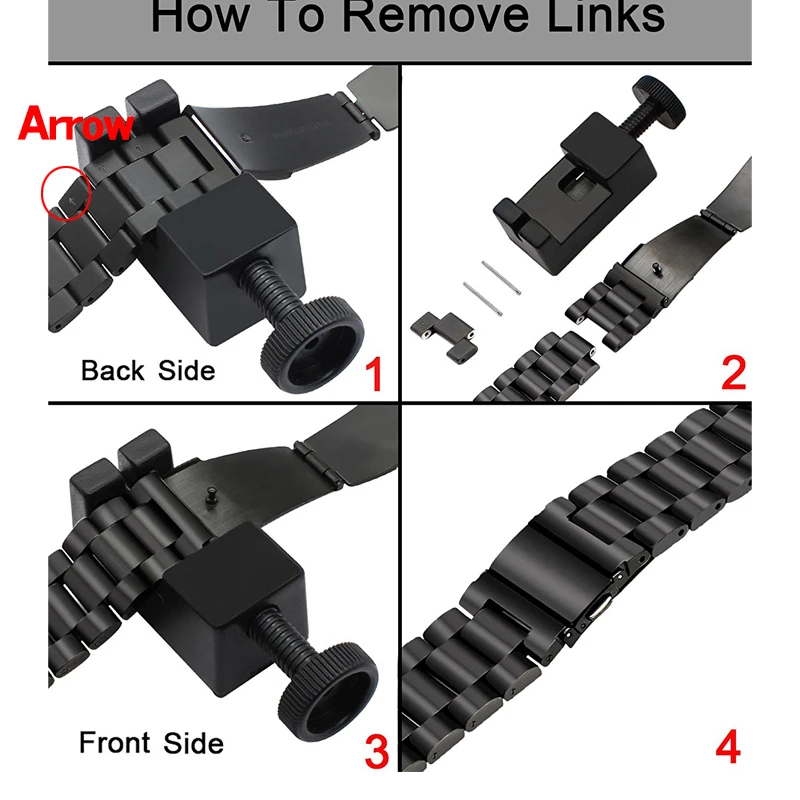 How To Remove Links

Arrow

Back Side

1

2

Front Side

3

4