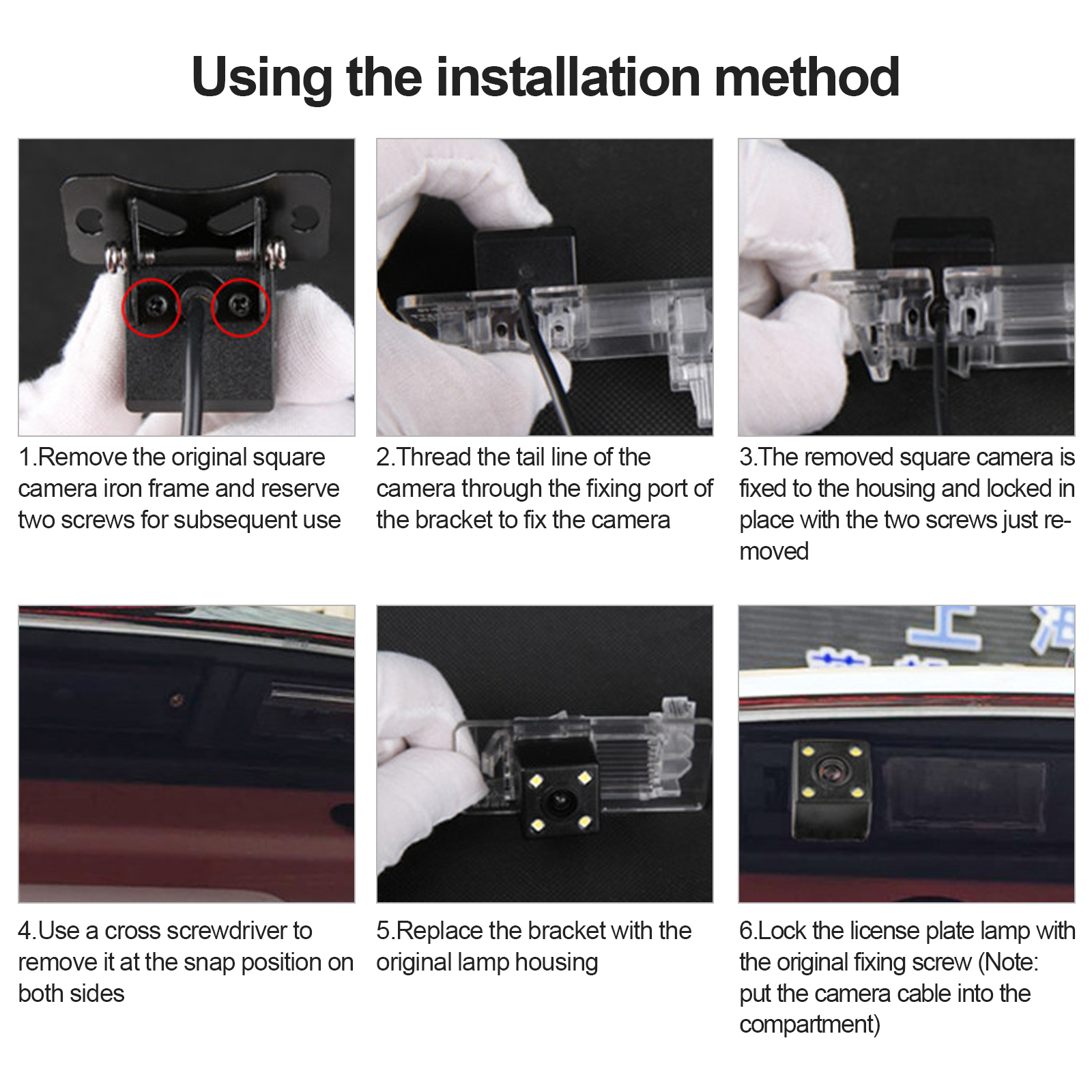 Using the installation method

1.Remove the original square camera iron frame and reserve two screws for subsequent use

2.Thread the tail line of the camera through the fixing port of the bracket to fix the camera

3.The removed square camera is fixed to the housing and locked in place with the two screws just removed

4.Use a cross screwdriver to remove it at the snap position on both sides

5.Replace the bracket with the original lamp housing

6.Lock the license plate lamp with the original fixing screw (Note: put the camera cable into the compartment)