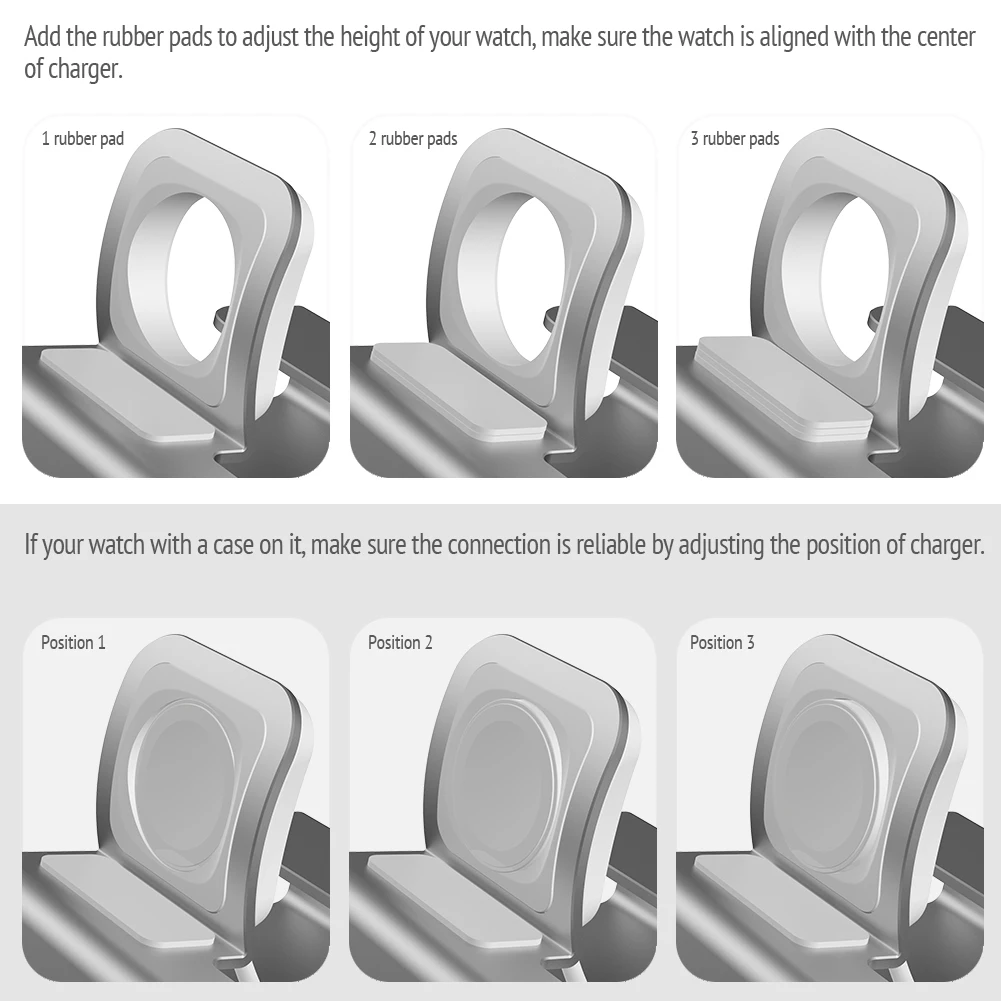 Add the rubber pads to adjust the height of your watch, make sure the watch is aligned with the center of charger.

1 rubber pad

2 rubber pads

3 rubber pads

If your watch with a case on it, make sure the connection is reliable by adjusting the position of charger.

Position 1

Position 2

Position 3