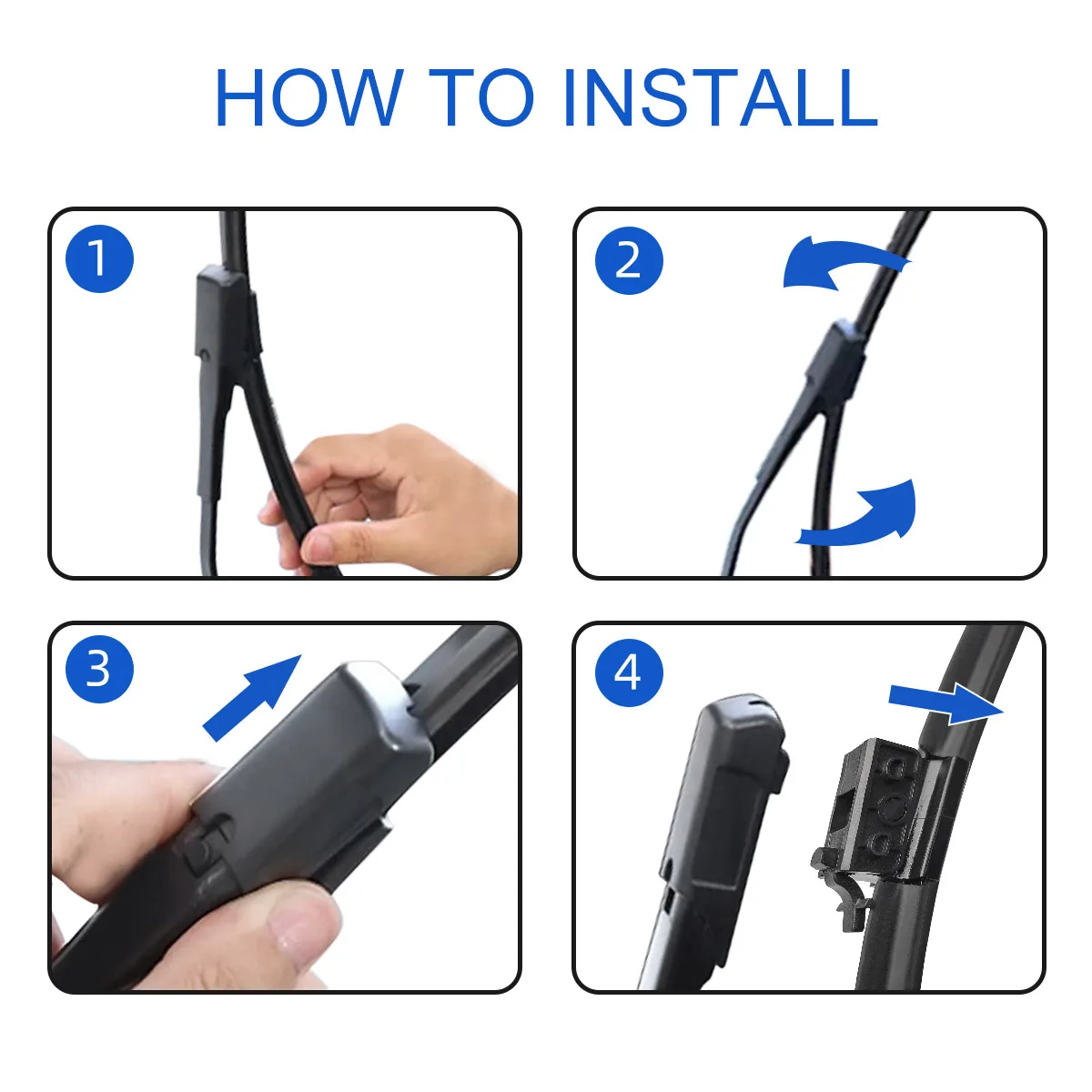 HOW TO INSTALL

1

2

3

4