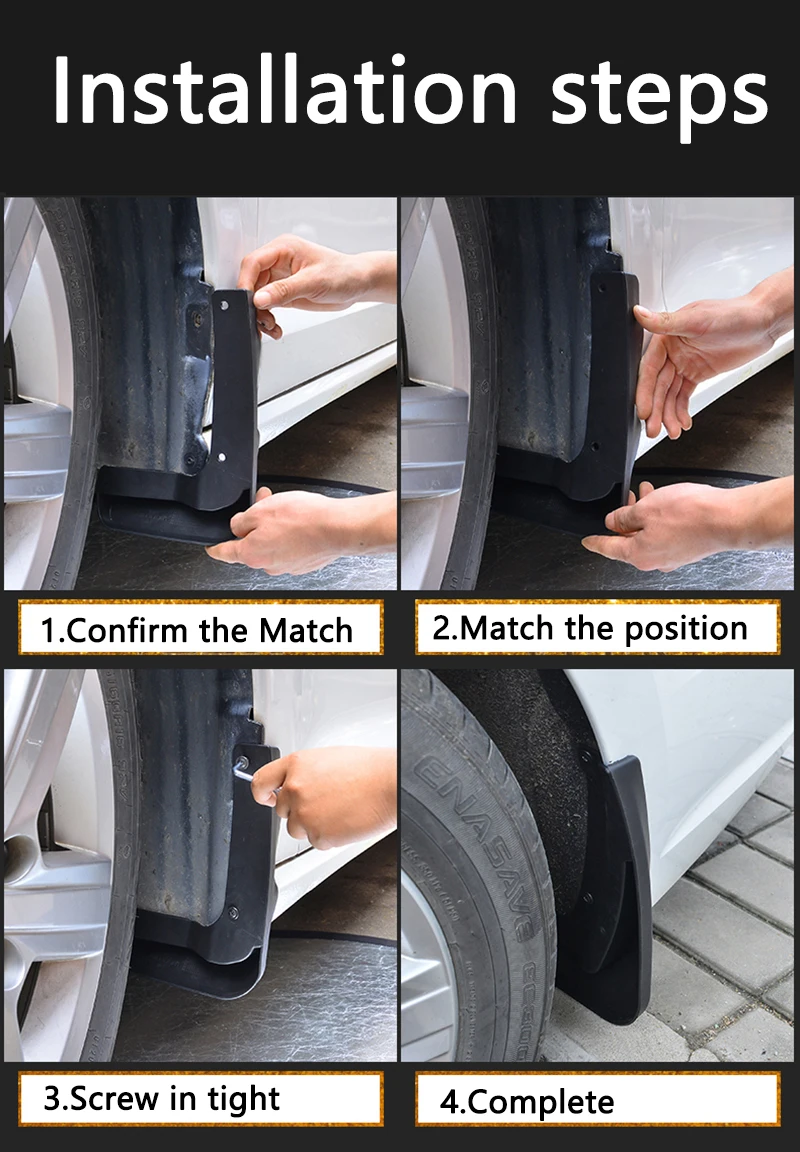 Installation steps

1.Confirm the Match

2.Match the position

3.Screw in tight

4.Complete

ENASAVE