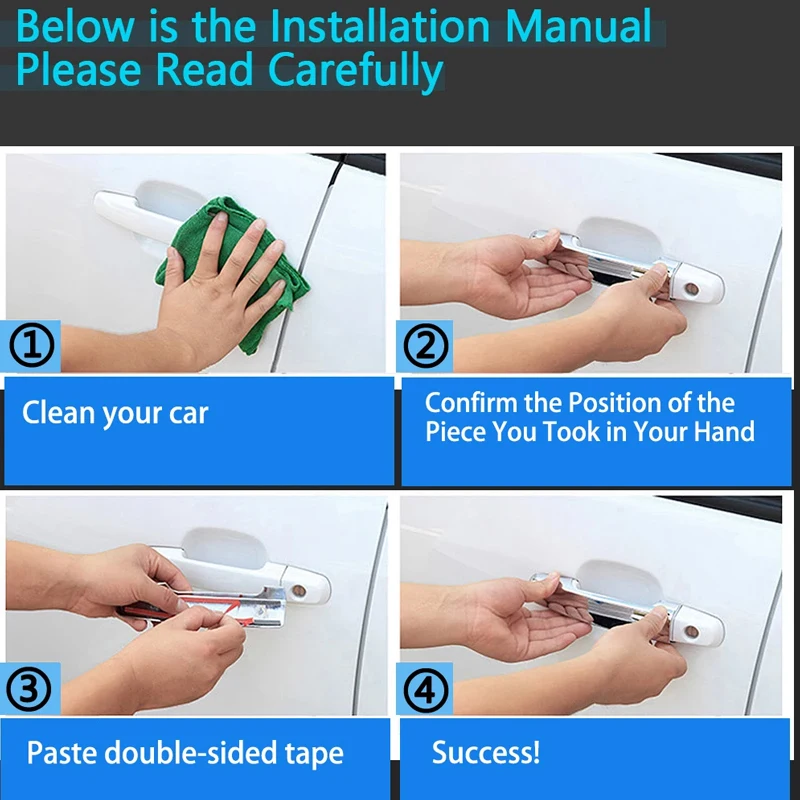 Below is the Installation Manual
Please Read Carefully

①

Clean your car

②

Confirm the Position of the Piece You Took in Your Hand

③

Paste double-sided tape

④

Success!