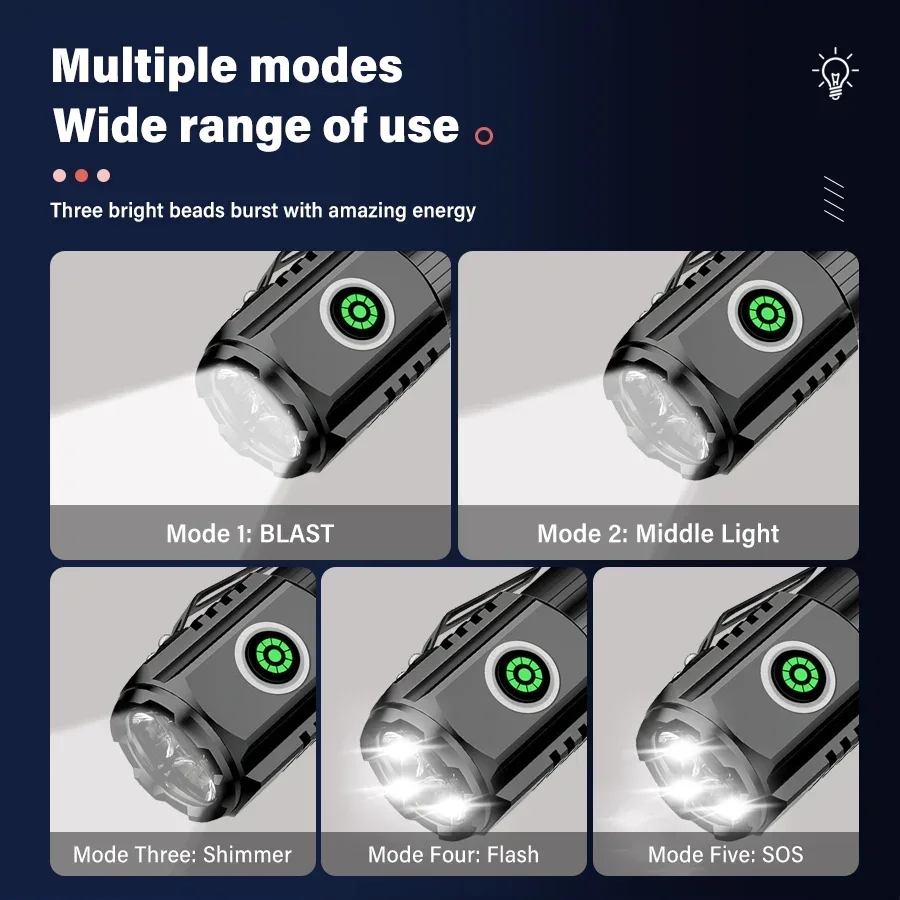 Multiple modes
Wide range of use

Three bright beads burst with amazing energy

Mode 1: BLAST

Mode 2: Middle Light

Mode Three: Shimmer

Mode Four: Flash

Mode Five: SOS