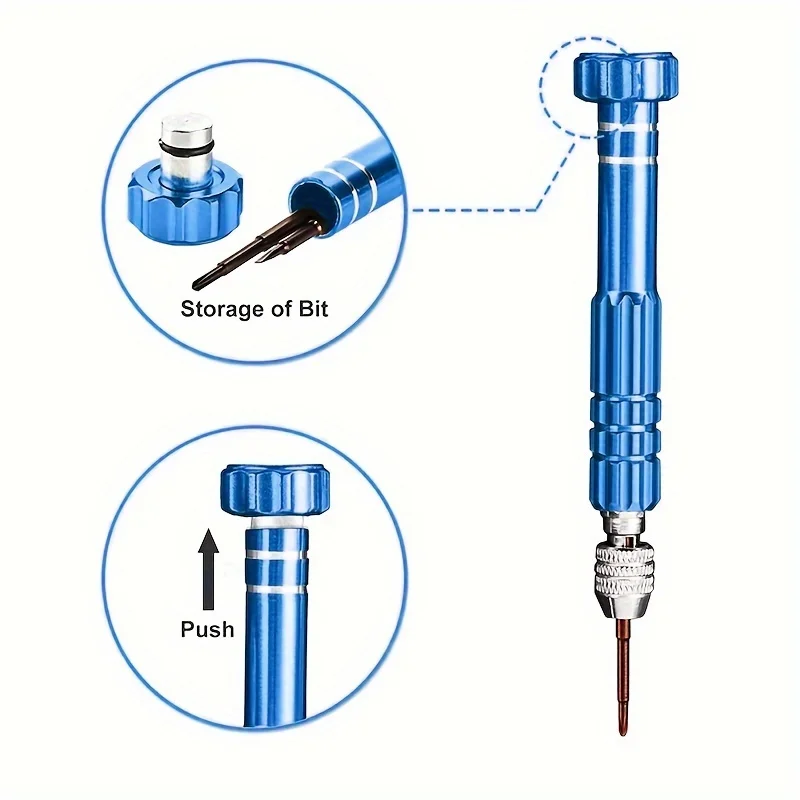 Storage of Bit

Push