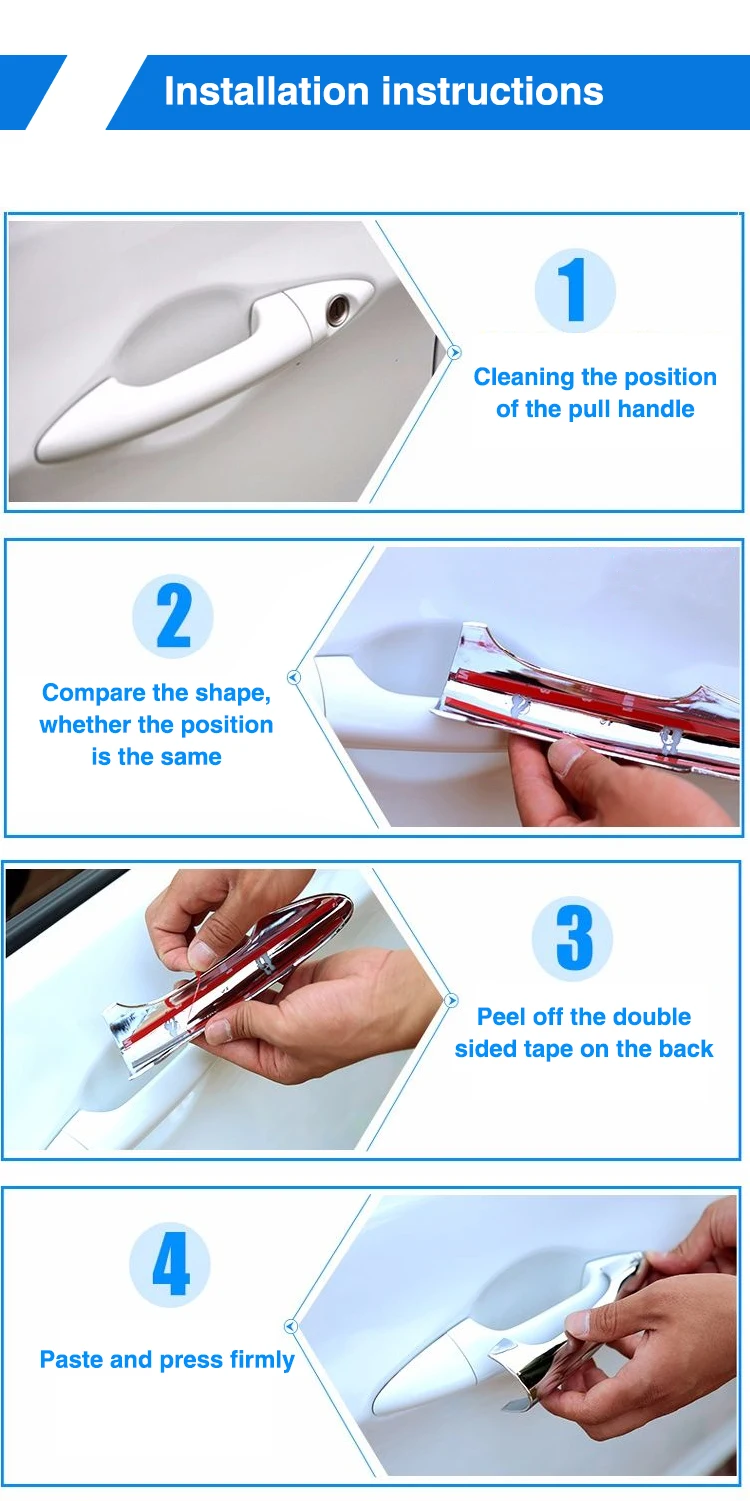 Installation instructions

1

Cleaning the position of the pull handle

2

Compare the shape, whether the position is the same

3

Peel off the double sided tape on the back

4

Paste and press firmly