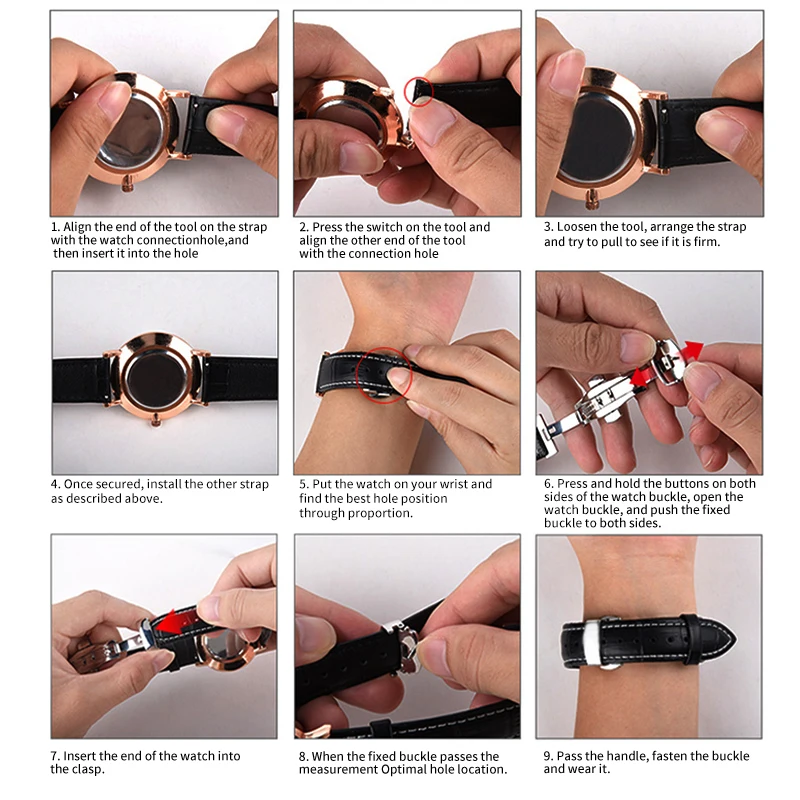 1. Align the end of the tool on the strap with the watch connectionhole,and then insert it into the hole

2. Press the switch on the tool and align the other end of the tool with the connection hole

3. Loosen the tool, arrange the strap and try to pull to see if it is firm.

4. Once secured, install the other strap as described above.

5. Put the watch on your wrist and find the best hole position through proportion.

6. Press and hold the buttons on both sides of the watch buckle, open the watch buckle, and push the fixed buckle to both sides.

7. Insert the end of the watch into the clasp.

8. When the fixed buckle passes the measurement Optimal hole location.

9. Pass the handle, fasten the buckle and wear it.